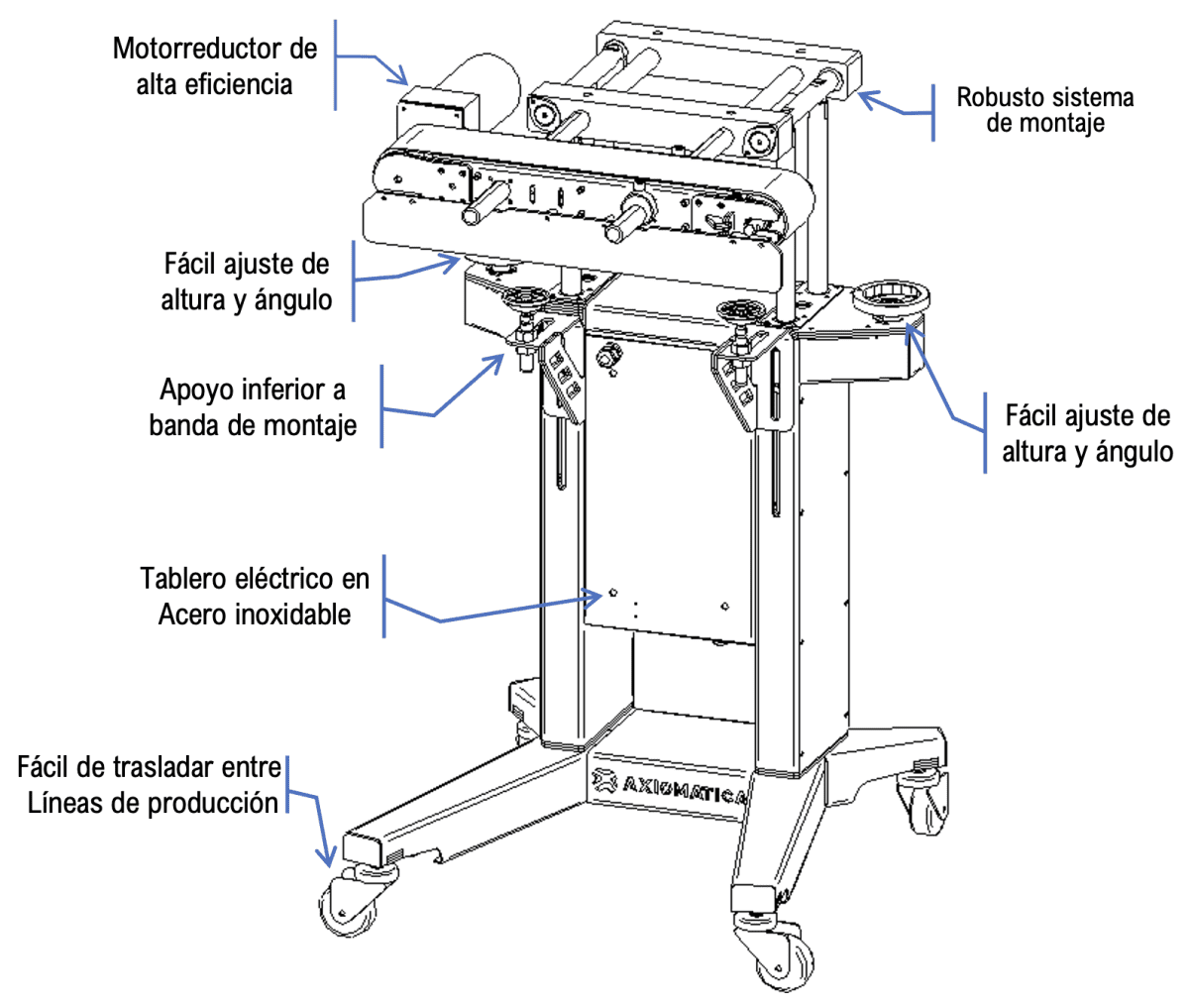 Motorreductor de alta eficiencia

Robusto sistema de montaje

Fácil ajuste de altura y ángulo

Apoyo inferior a banda de montaje

Fácil ajuste de altura y ángulo

Tablero eléctrico en Acero inoxidable

Fácil de trasladar entre Líneas de producción

AXIOMATICA